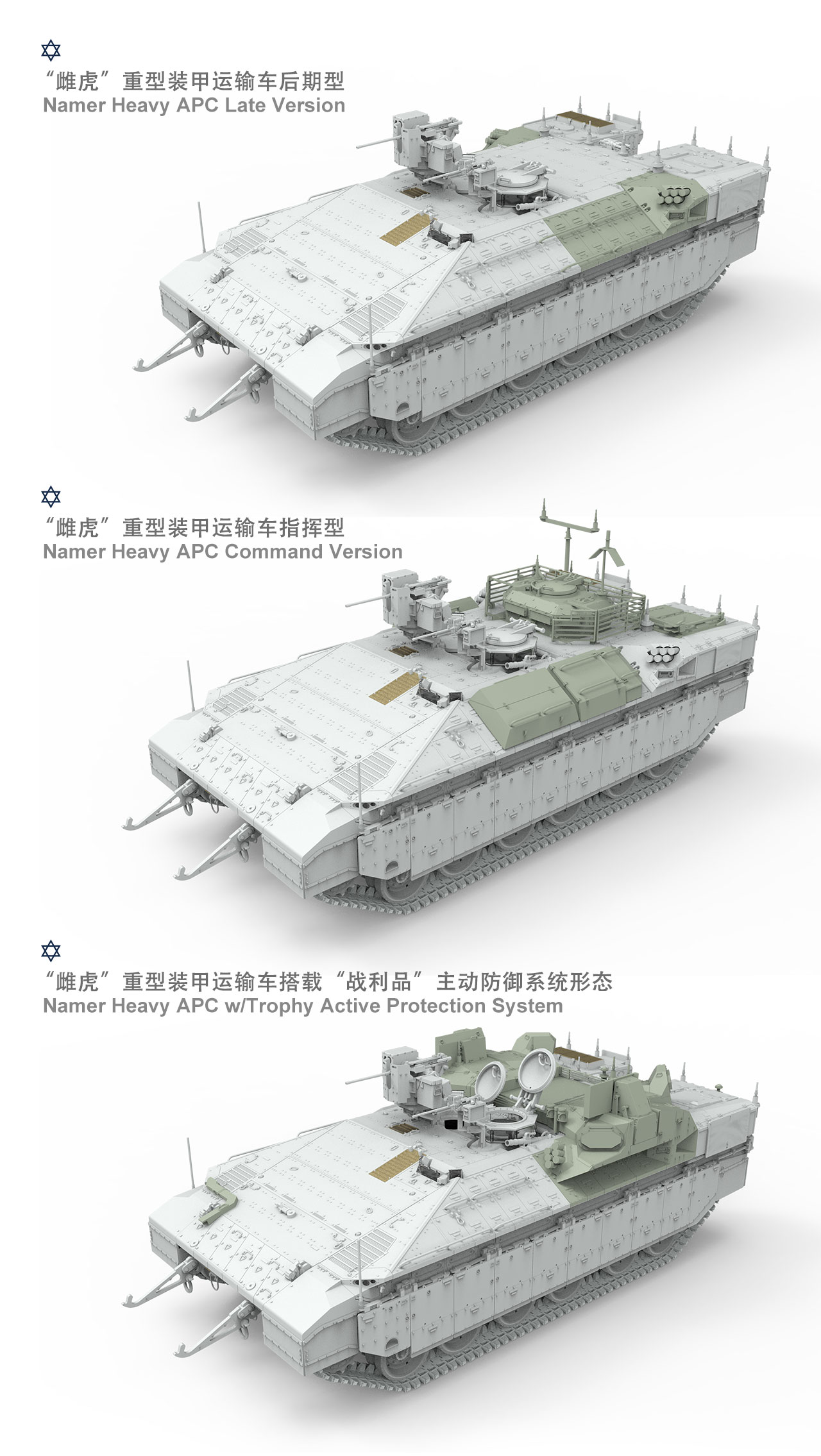 “雌虎”重型装甲运输车后期型
Namer Heavy APC Late Version

“雌虎”重型装甲运输车指挥型
Namer Heavy APC Command Version

“雌虎”重型装甲运输车搭载“战利品”主动防御系统形态
Namer Heavy APC w/Trophy Active Protection System