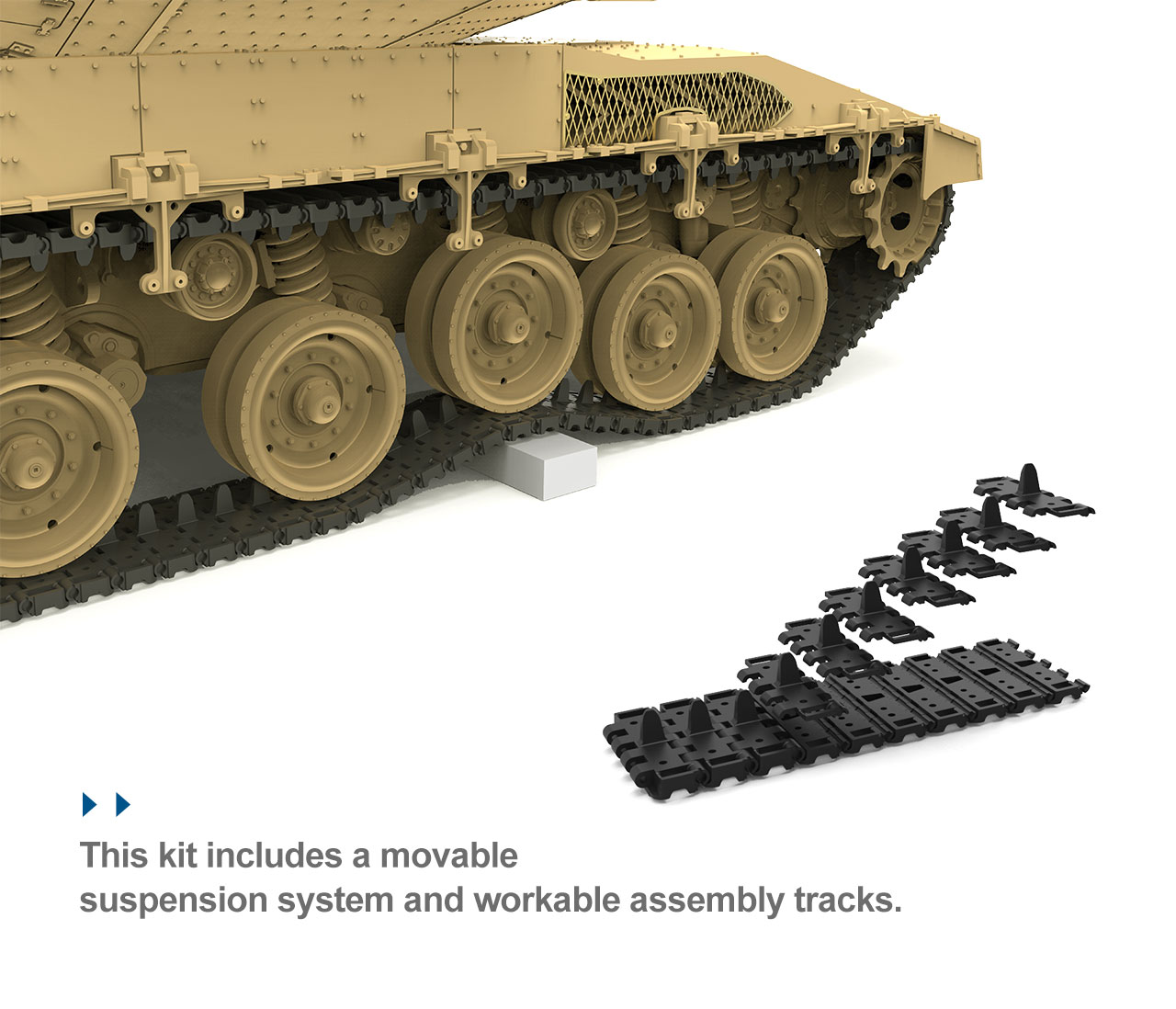 This kit includes a movable
suspension system and workable assembly tracks.